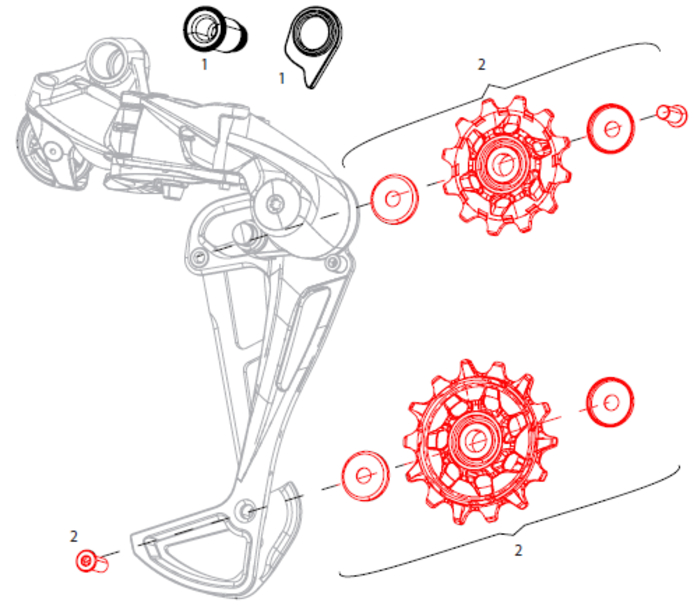 1
1
2
2
2